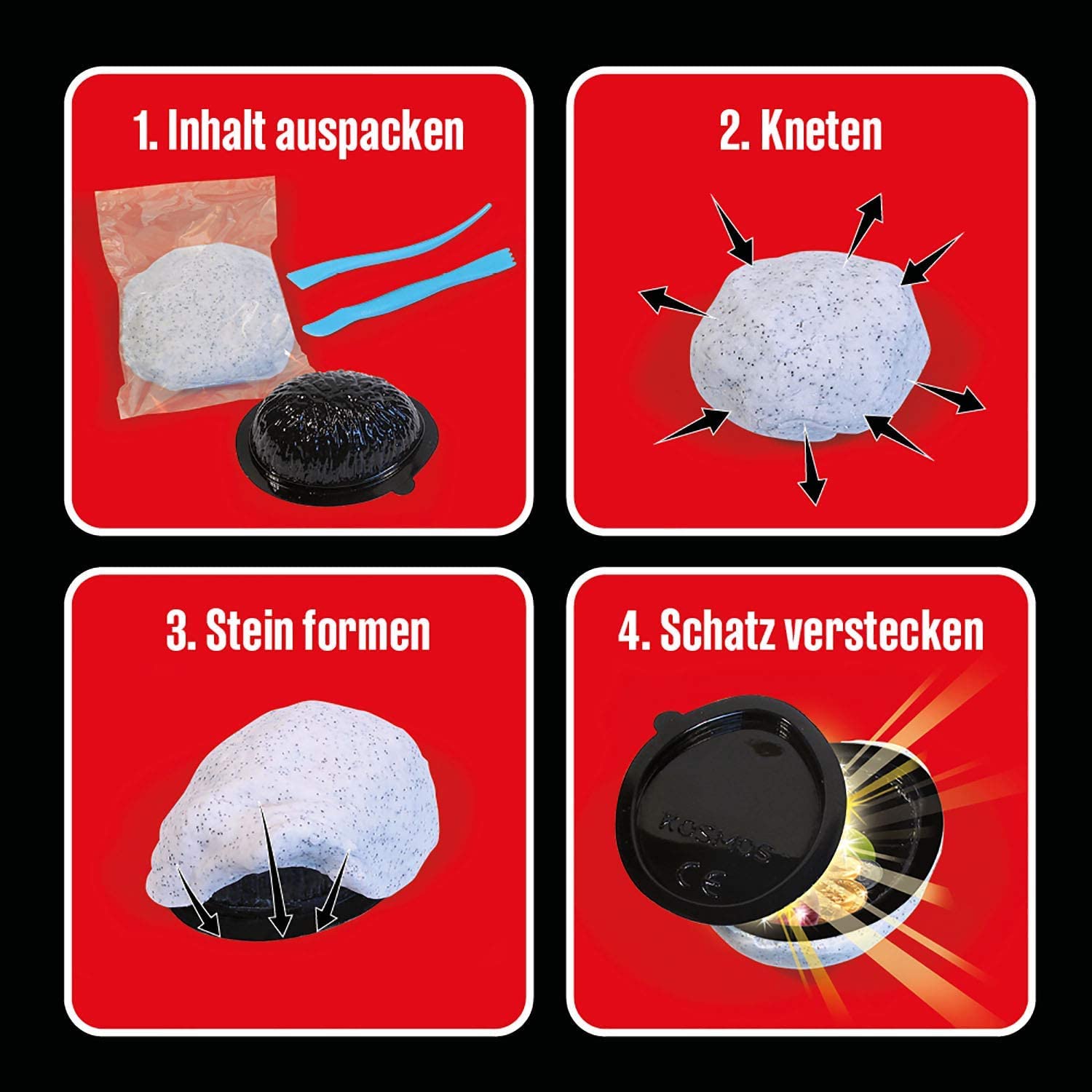 1. Inhalt auspacken

2. Kneten

3. Stein formen

4. Schatz verstecken

KOSMOS

CE